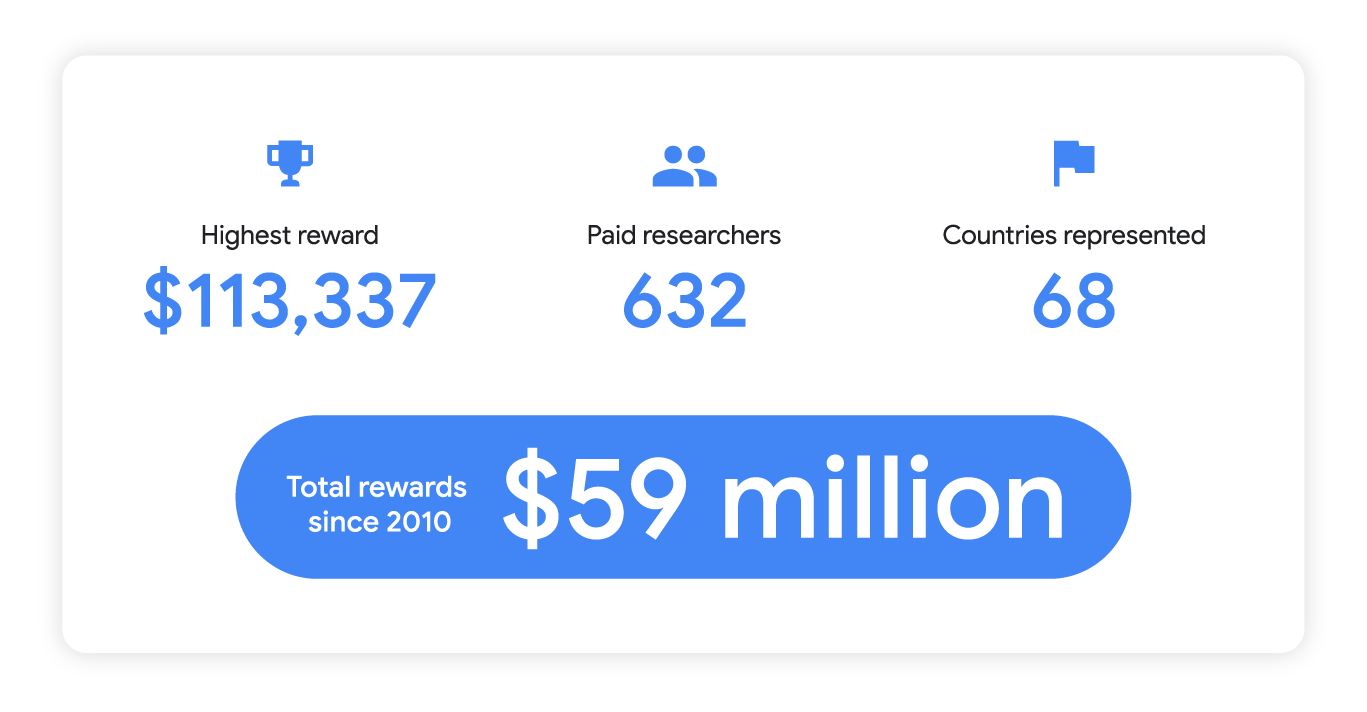 Highest reward
$113,337

Paid researchers
632

Countries represented
68

Total rewards since 2010
$59 million